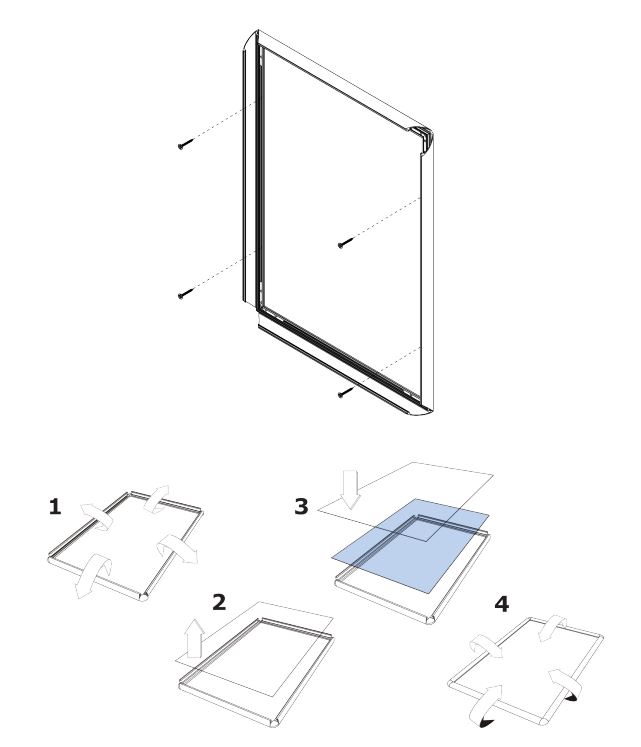 1

3

2

4